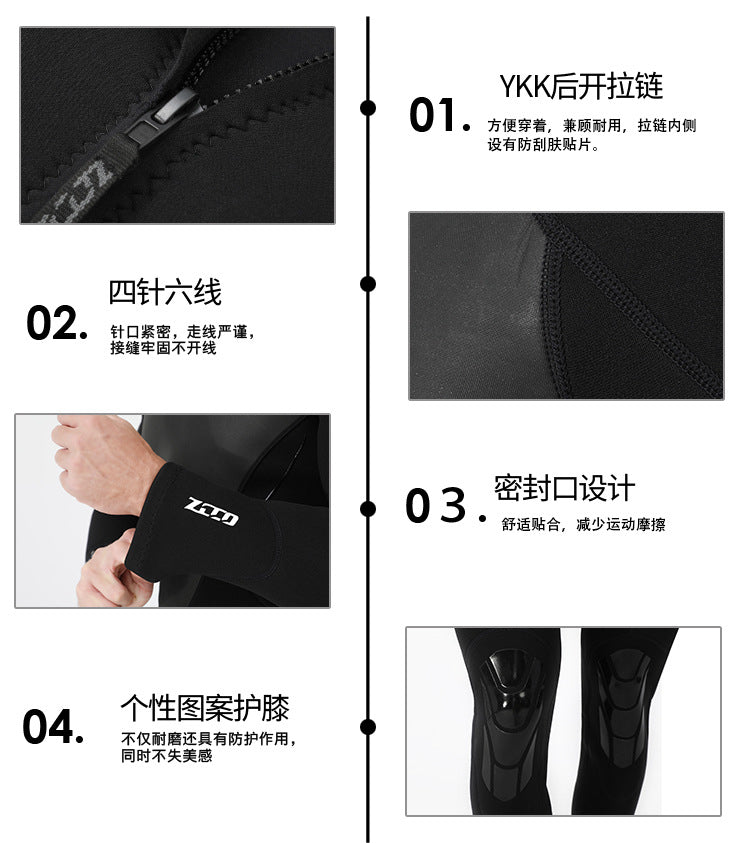 01. YKK后开拉链

方便穿着，兼顾耐用，拉链内侧设有防刮肤贴片。

02. 四针六线

针口紧密，走线严谨，接缝牢固不开线

ZCCO

03. 密封口设计

舒适贴合，减少运动摩擦

04. 个性图案护膝

不仅耐磨还具有防护作用，同时不失美感