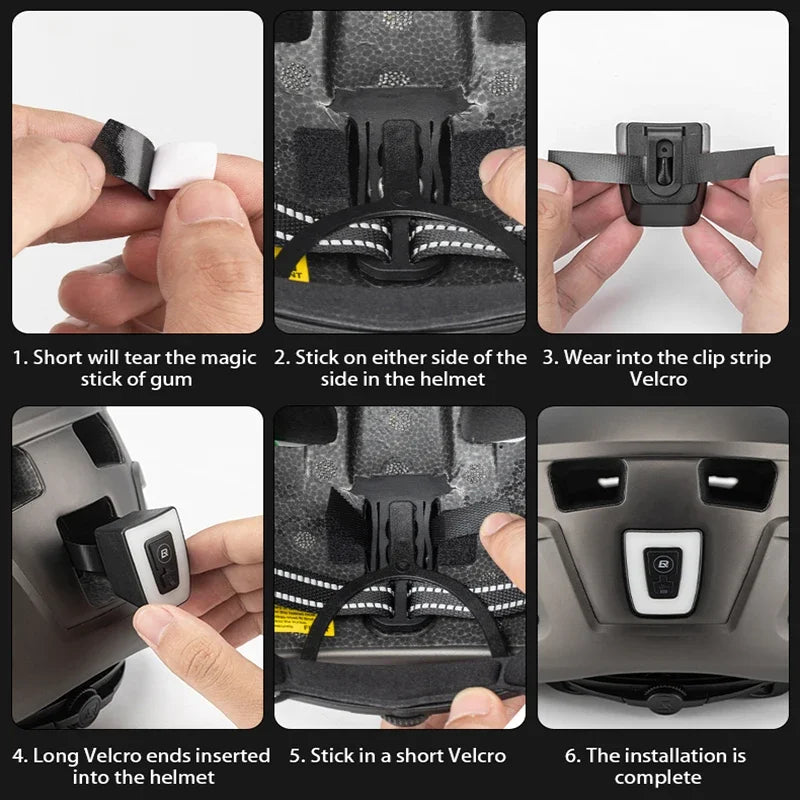 1. Short will tear the magic stick of gum

2. Stick on either side of the side in the helmet

3. Wear into the clip strip Velcro

4. Long Velcro ends inserted into the helmet

5. Stick in a short Velcro

6. The installation is complete