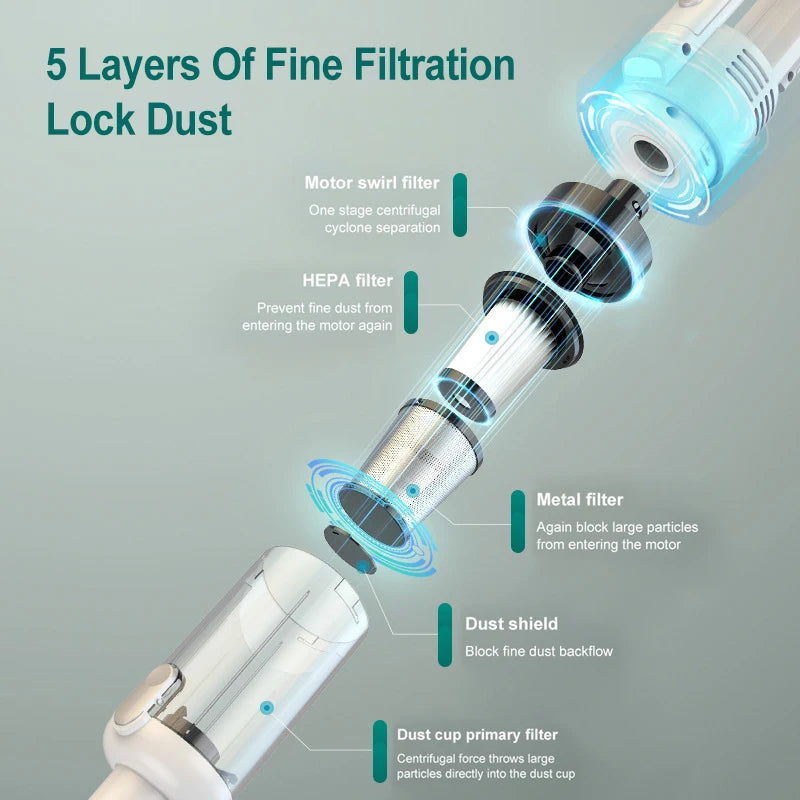 5 Layers Of Fine Filtration Lock Dust

Motor swirl filter
One stage centrifugal cyclone separation

HEPA filter
Prevent fine dust from entering the motor again

Metal filter
Again block large particles from entering the motor

Dust shield
Block fine dust backflow

Dust cup primary filter
Centrifugal force throws large particles directly into the dust cup