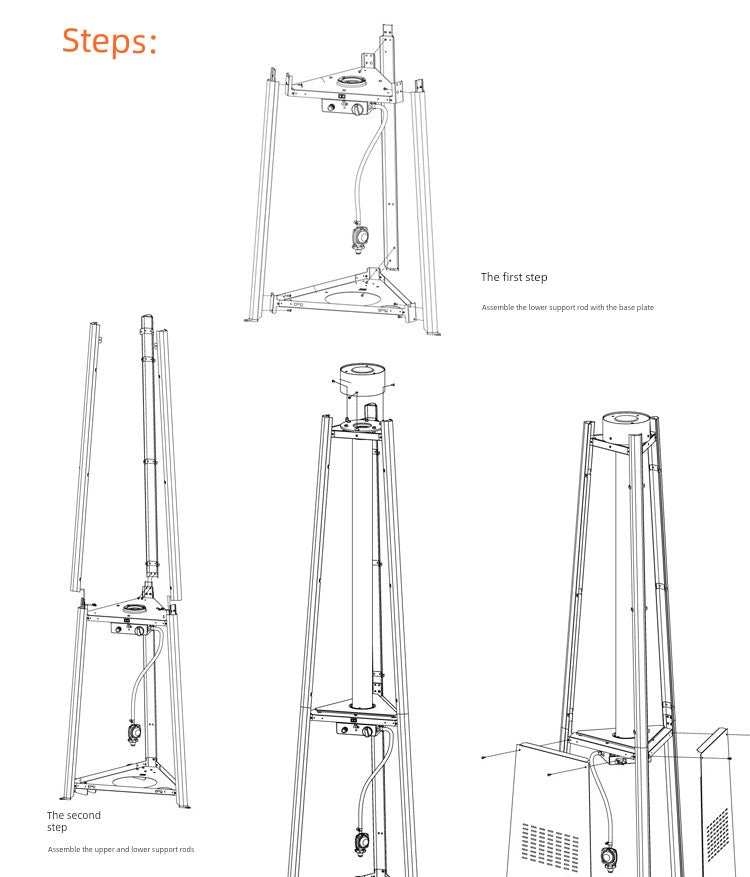 Steps:

The first step

Assemble the lower support rod with the base plate

The second step

Assemble the upper and lower support rods