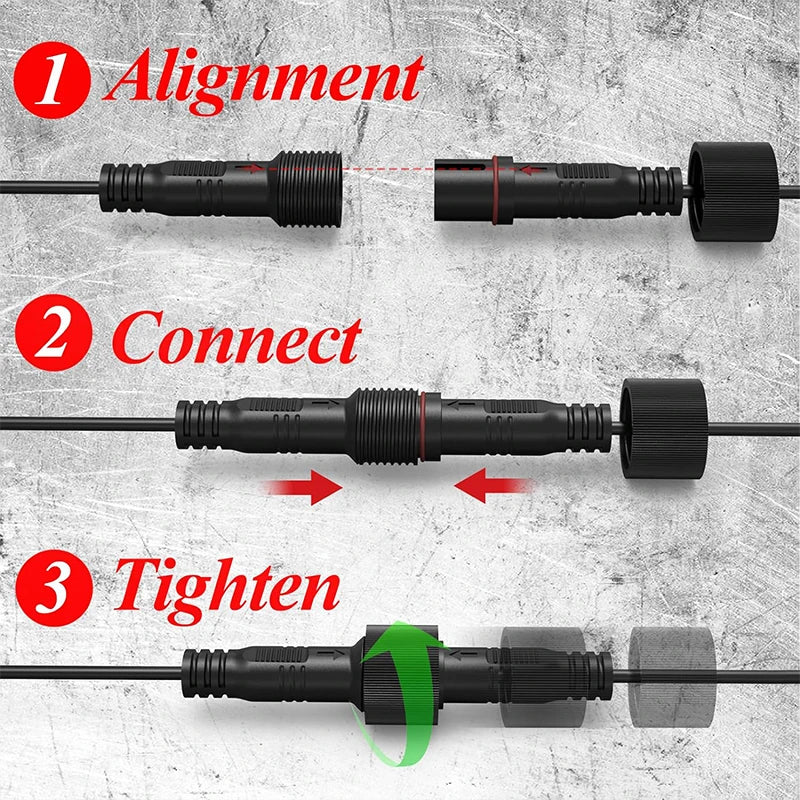 1 Alignment

2 Connect

3 Tighten