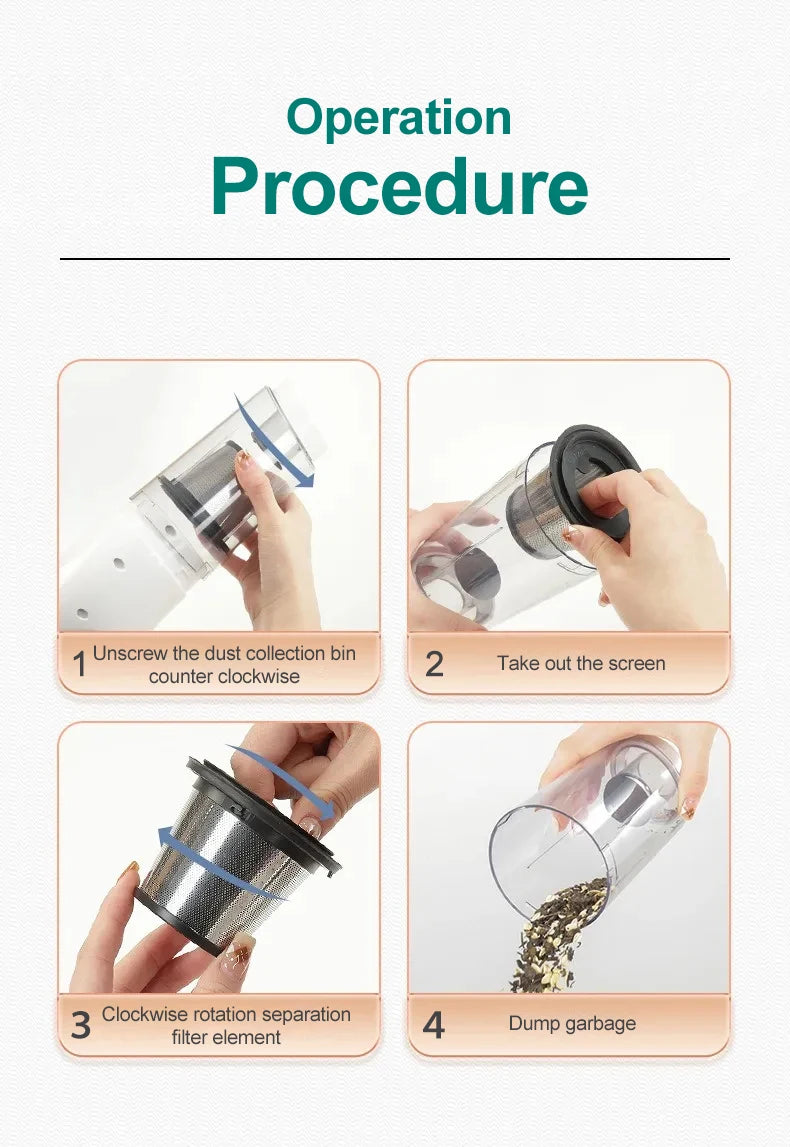 Operation
Procedure

1 Unscrew the dust collection bin counter clockwise

2 Take out the screen

3 Clockwise rotation separation filter element

4 Dump garbage